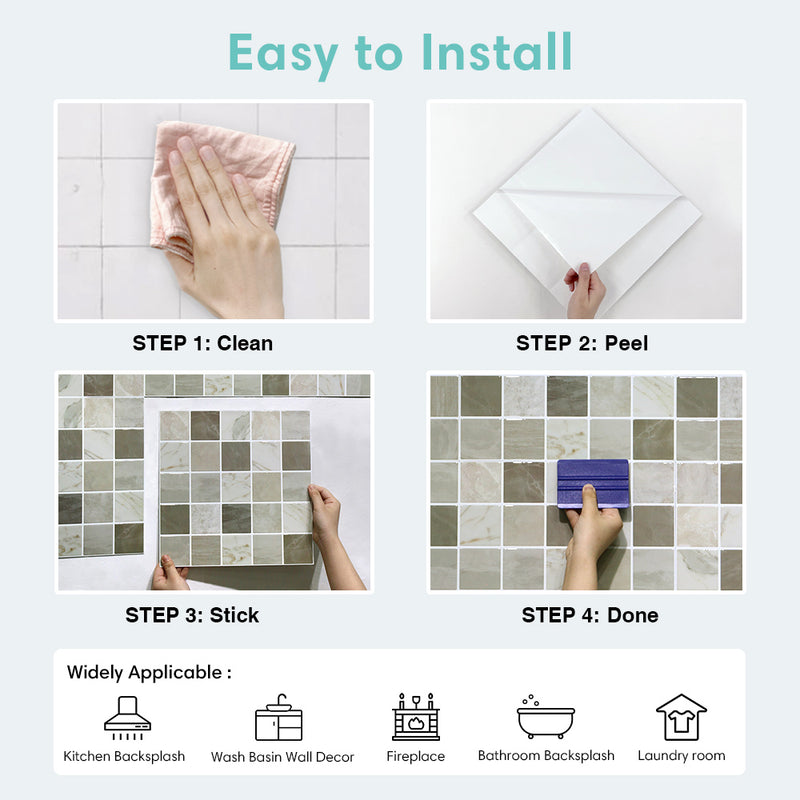 Easy to Install

STEP 1: Clean

STEP 2: Peel

STEP 3: Stick

STEP 4: Done

Widely Applicable :

Kitchen Backsplash

Wash Basin Wall Decor

Fireplace

Bathroom Backsplash

Laundry room