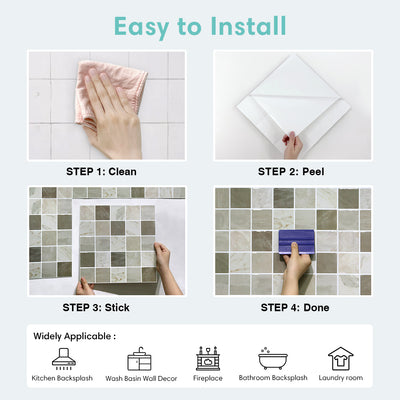 Easy to Install

STEP 1: Clean

STEP 2: Peel

STEP 3: Stick

STEP 4: Done

Widely Applicable :

Kitchen Backsplash

Wash Basin Wall Decor

Fireplace

Bathroom Backsplash

Laundry room