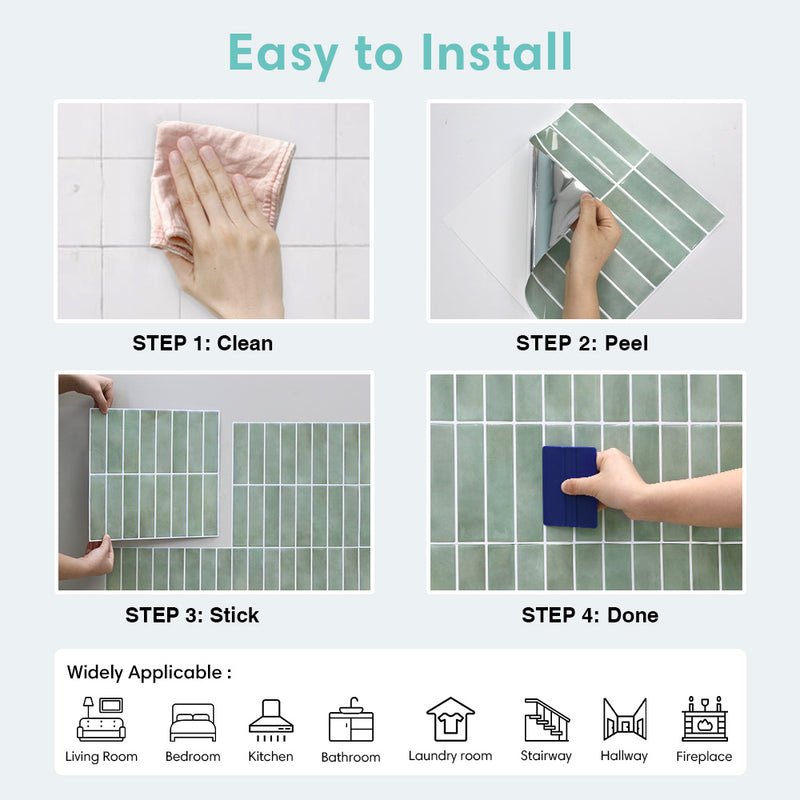 Easy to Install

STEP 1: Clean

STEP 2: Peel

STEP 3: Stick

STEP 4: Done

Widely Applicable :

Living Room
Bedroom
Kitchen
Bathroom
Laundry room
Stairway
Hallway
Fireplace