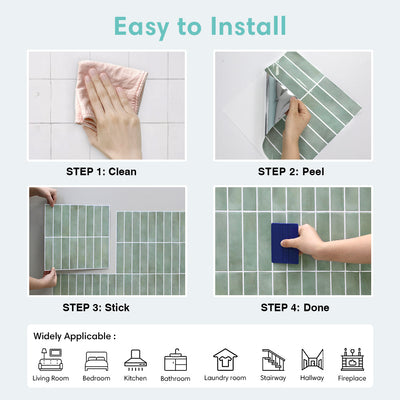 Easy to Install

STEP 1: Clean

STEP 2: Peel

STEP 3: Stick

STEP 4: Done

Widely Applicable :

Living Room Bedroom Kitchen Bathroom Laundry room Stairway Hallway Fireplace