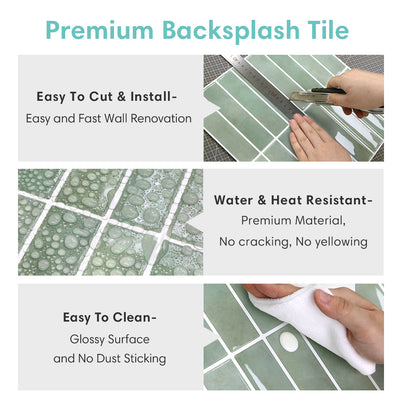 Premium Backsplash Tile

Easy To Cut & Install-
Easy and Fast Wall Renovation

Water & Heat Resistant-
Premium Material,
No cracking, No yellowing

Easy To Clean-
Glossy Surface
and No Dust Sticking