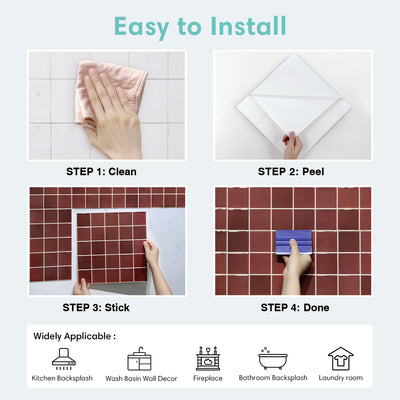 Easy to Install

STEP 1: Clean

STEP 2: Peel

STEP 3: Stick

STEP 4: Done

Widely Applicable :

Kitchen Backsplash

Wash Basin Wall Decor

Fireplace

Bathroom Backsplash

Laundry room