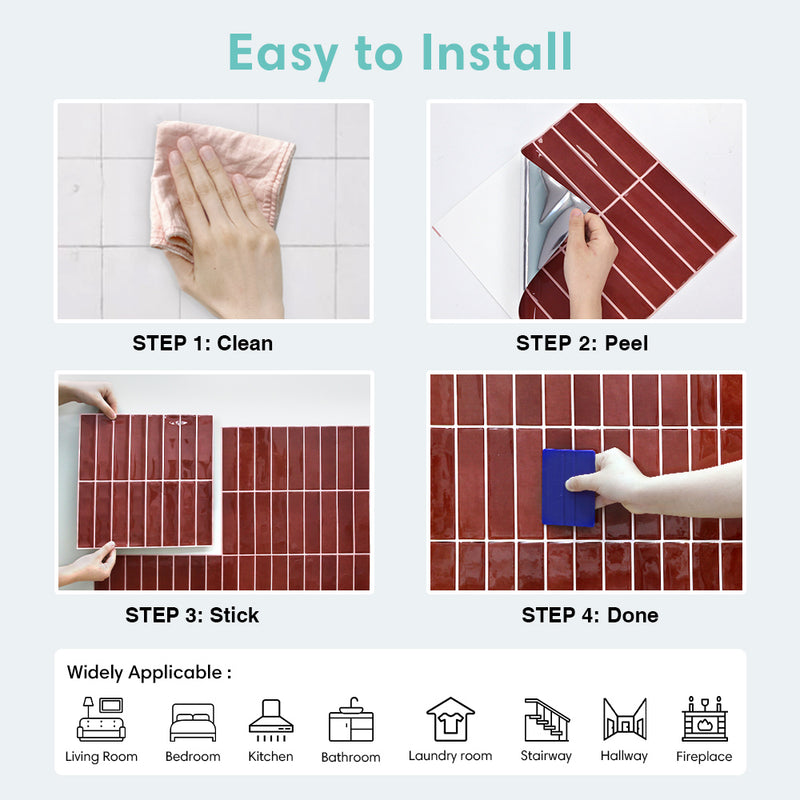 Easy to Install

STEP 1: Clean

STEP 2: Peel

STEP 3: Stick

STEP 4: Done

Widely Applicable :

Living Room
Bedroom
Kitchen
Bathroom
Laundry room
Stairway
Hallway
Fireplace