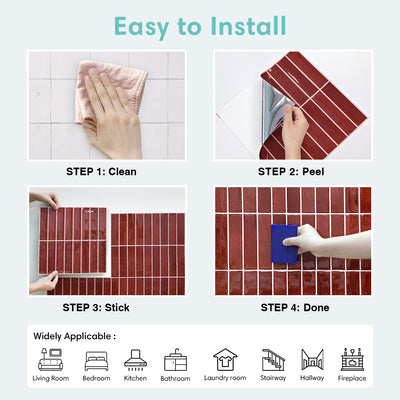 Easy to Install

STEP 1: Clean

STEP 2: Peel

STEP 3: Stick

STEP 4: Done

Widely Applicable :

Living Room
Bedroom
Kitchen
Bathroom
Laundry room
Stairway
Hallway
Fireplace