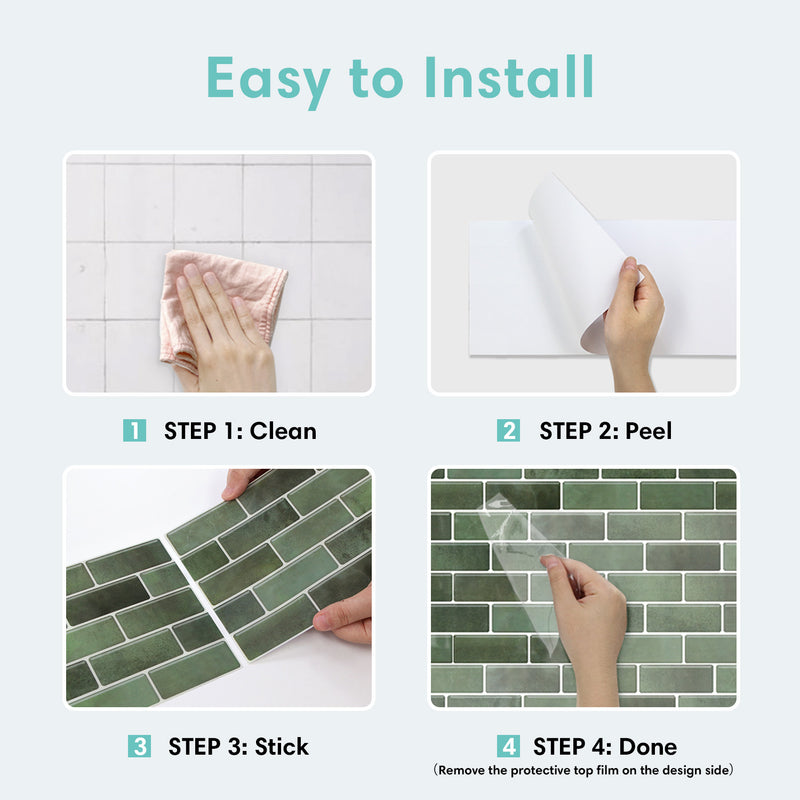 Easy to Install

1 STEP 1: Clean

2 STEP 2: Peel

3 STEP 3: Stick

4 STEP 4: Done
(Remove the protective top film on the design side)