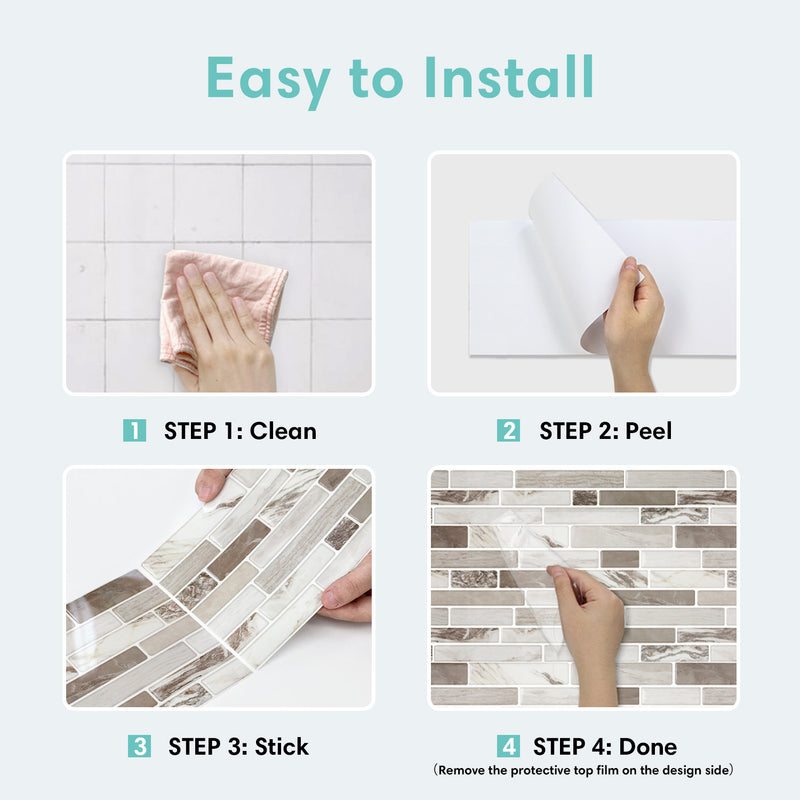 Easy to Install

1 STEP 1: Clean

2 STEP 2: Peel

3 STEP 3: Stick

4 STEP 4: Done
(Remove the protective top film on the design side)