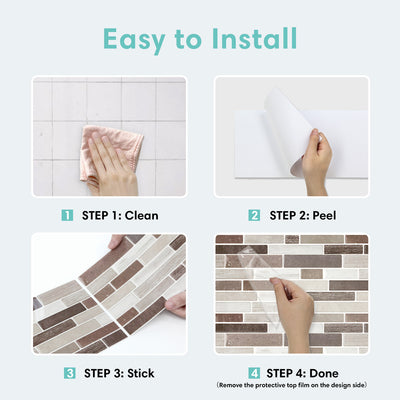 Easy to Install

1 STEP 1: Clean

2 STEP 2: Peel

3 STEP 3: Stick

4 STEP 4: Done
(Remove the protective top film on the design side)