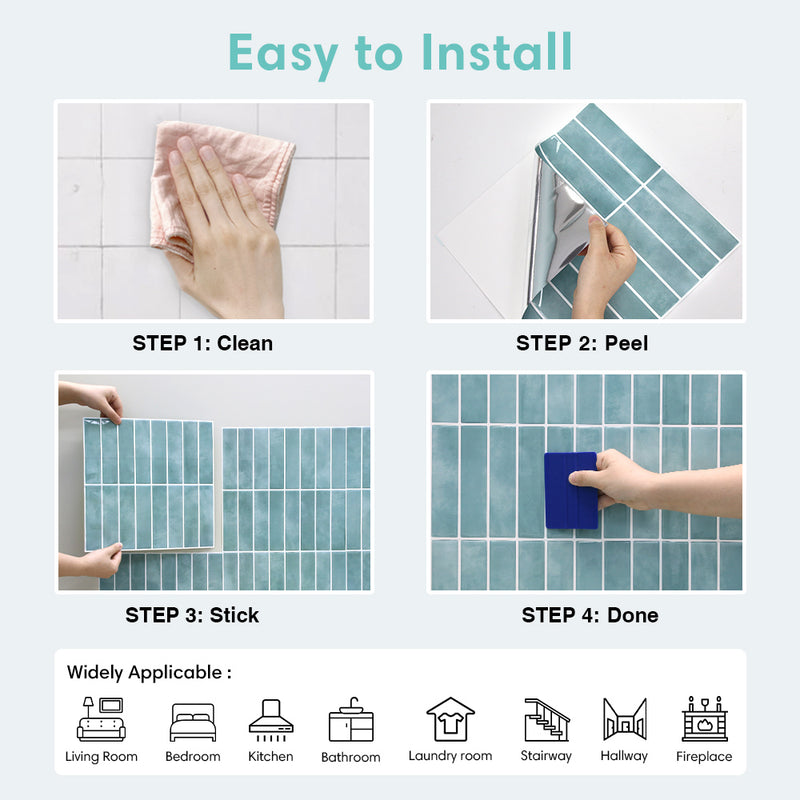 Easy to Install

STEP 1: Clean

STEP 2: Peel

STEP 3: Stick

STEP 4: Done

Widely Applicable :

Living Room
Bedroom
Kitchen
Bathroom
Laundry room
Stairway
Hallway
Fireplace