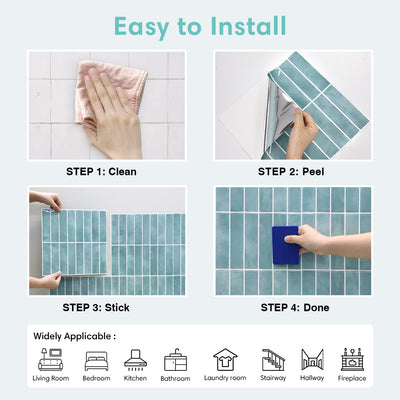 Easy to Install

STEP 1: Clean

STEP 2: Peel

STEP 3: Stick

STEP 4: Done

Widely Applicable :

Living Room
Bedroom
Kitchen
Bathroom
Laundry room
Stairway
Hallway
Fireplace