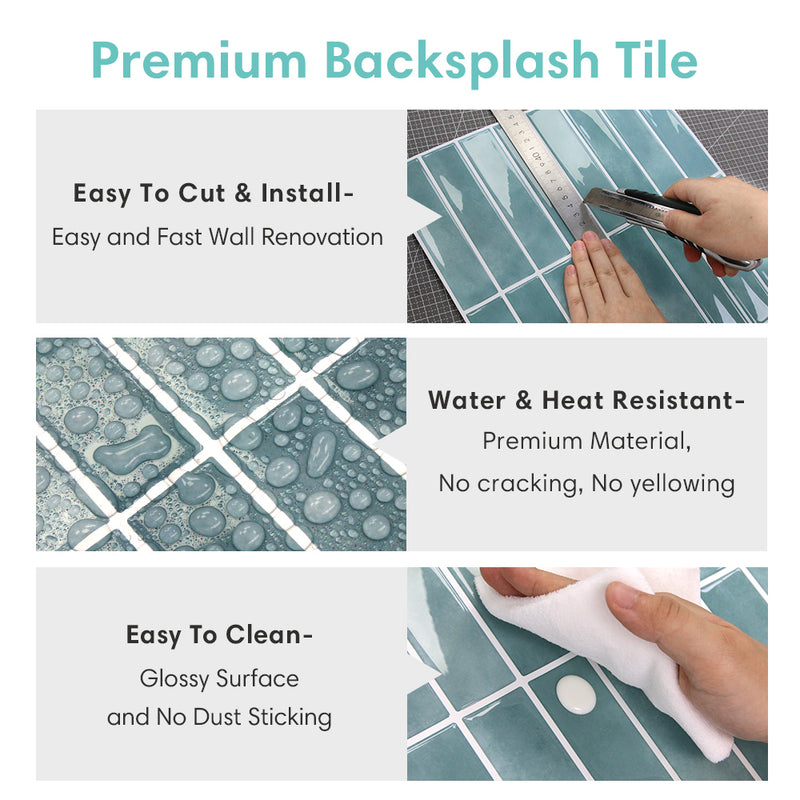 Premium Backsplash Tile

Easy To Cut & Install-
Easy and Fast Wall Renovation

Water & Heat Resistant-
Premium Material,
No cracking, No yellowing

Easy To Clean-
Glossy Surface
and No Dust Sticking