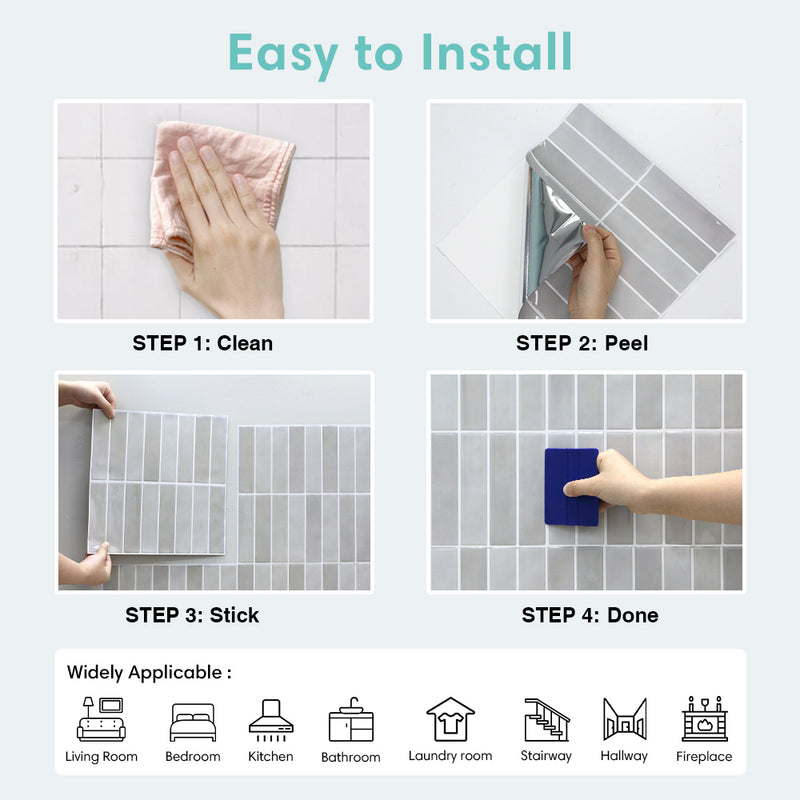 Easy to Install

STEP 1: Clean

STEP 2: Peel

STEP 3: Stick

STEP 4: Done

Widely Applicable :

Living Room
Bedroom
Kitchen
Bathroom
Laundry room
Stairway
Hallway
Fireplace