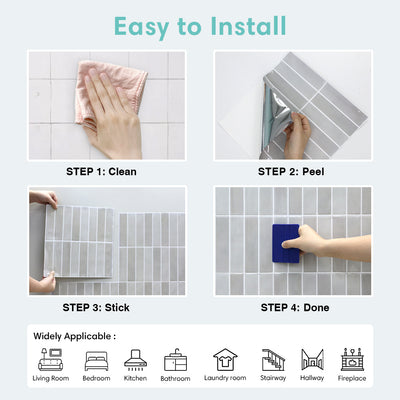 Easy to Install

STEP 1: Clean

STEP 2: Peel

STEP 3: Stick

STEP 4: Done

Widely Applicable :

Living Room Bedroom Kitchen Bathroom Laundry room Stairway Hallway Fireplace