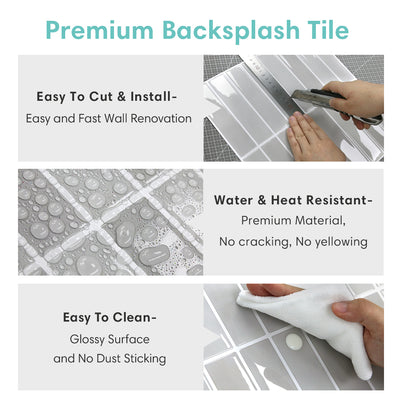 Premium Backsplash Tile

Easy To Cut & Install-
Easy and Fast Wall Renovation

Water & Heat Resistant-
Premium Material,
No cracking, No yellowing

Easy To Clean-
Glossy Surface
and No Dust Sticking