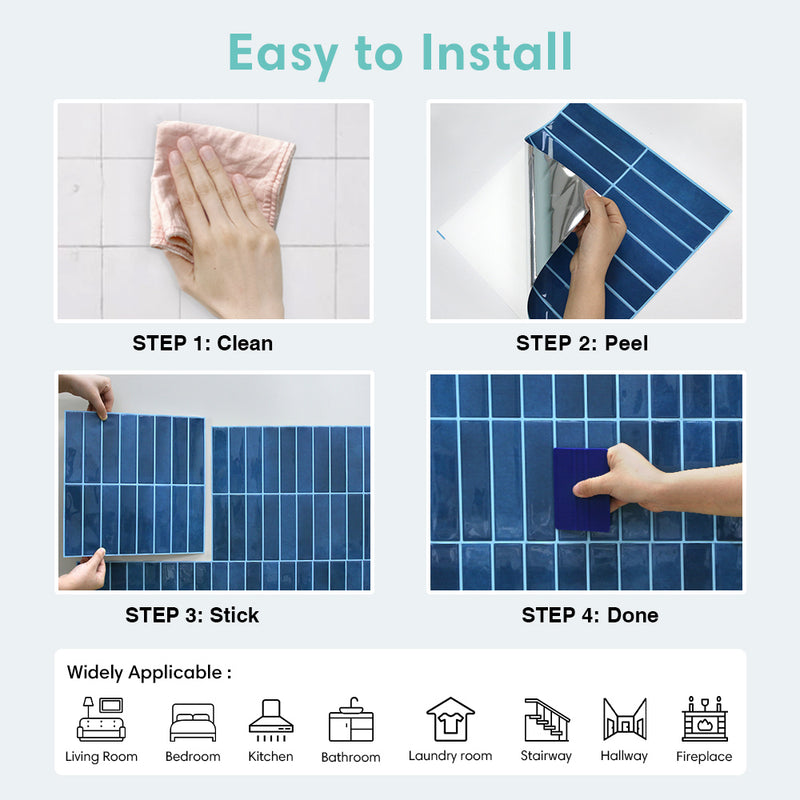 Easy to Install

STEP 1: Clean

STEP 2: Peel

STEP 3: Stick

STEP 4: Done

Widely Applicable :

Living Room
Bedroom
Kitchen
Bathroom
Laundry room
Stairway
Hallway
Fireplace