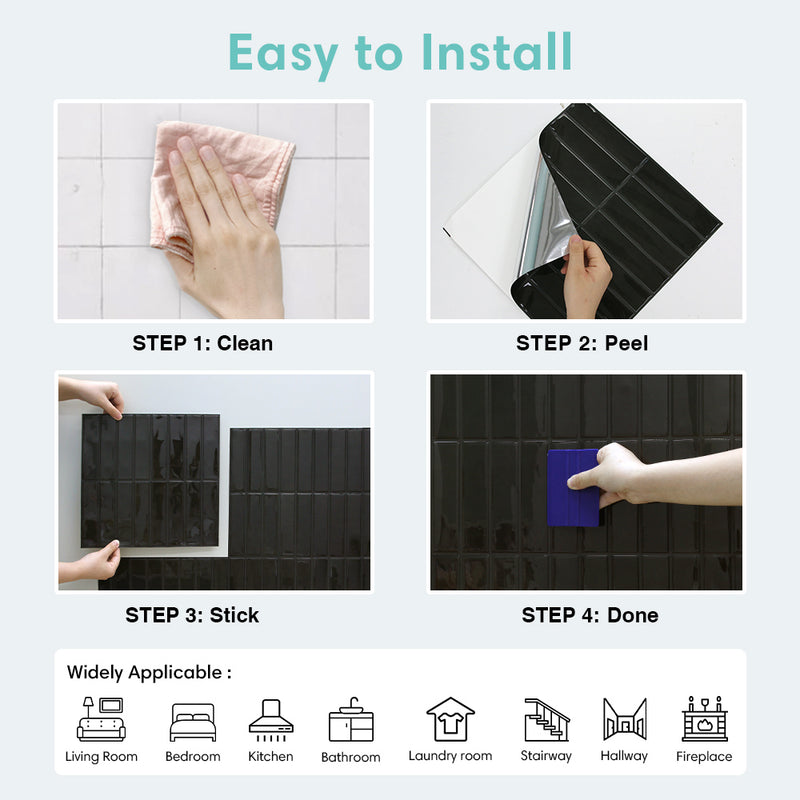 Easy to Install

STEP 1: Clean

STEP 2: Peel

STEP 3: Stick

STEP 4: Done

Widely Applicable :

Living Room Bedroom Kitchen Bathroom Laundry room Stairway Hallway Fireplace