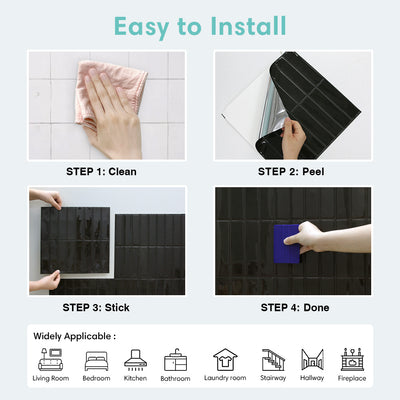 Easy to Install

STEP 1: Clean

STEP 2: Peel

STEP 3: Stick

STEP 4: Done

Widely Applicable :

Living Room
Bedroom
Kitchen
Bathroom
Laundry room
Stairway
Hallway
Fireplace