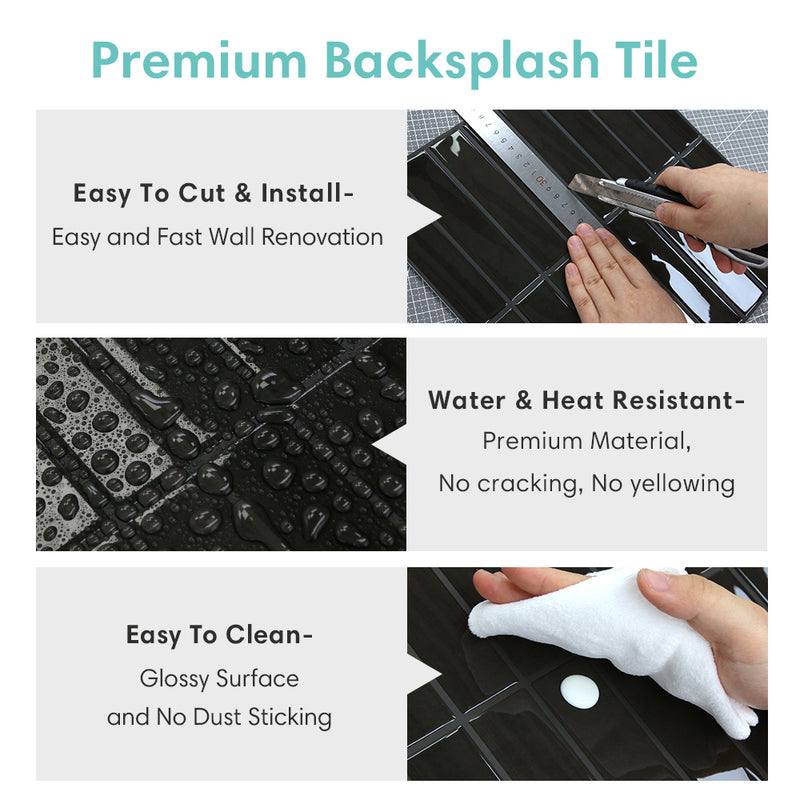 Premium Backsplash Tile

Easy To Cut & Install-
Easy and Fast Wall Renovation

Water & Heat Resistant-
Premium Material,
No cracking, No yellowing

Easy To Clean-
Glossy Surface
and No Dust Sticking