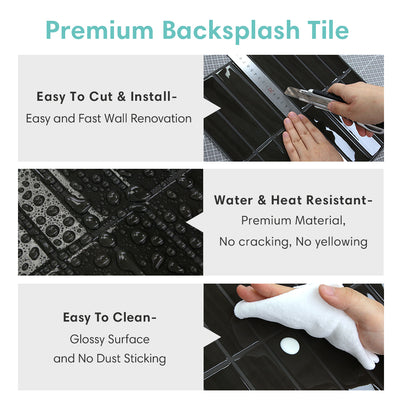 Premium Backsplash Tile

Easy To Cut & Install-
Easy and Fast Wall Renovation

Water & Heat Resistant-
Premium Material,
No cracking, No yellowing

Easy To Clean-
Glossy Surface
and No Dust Sticking