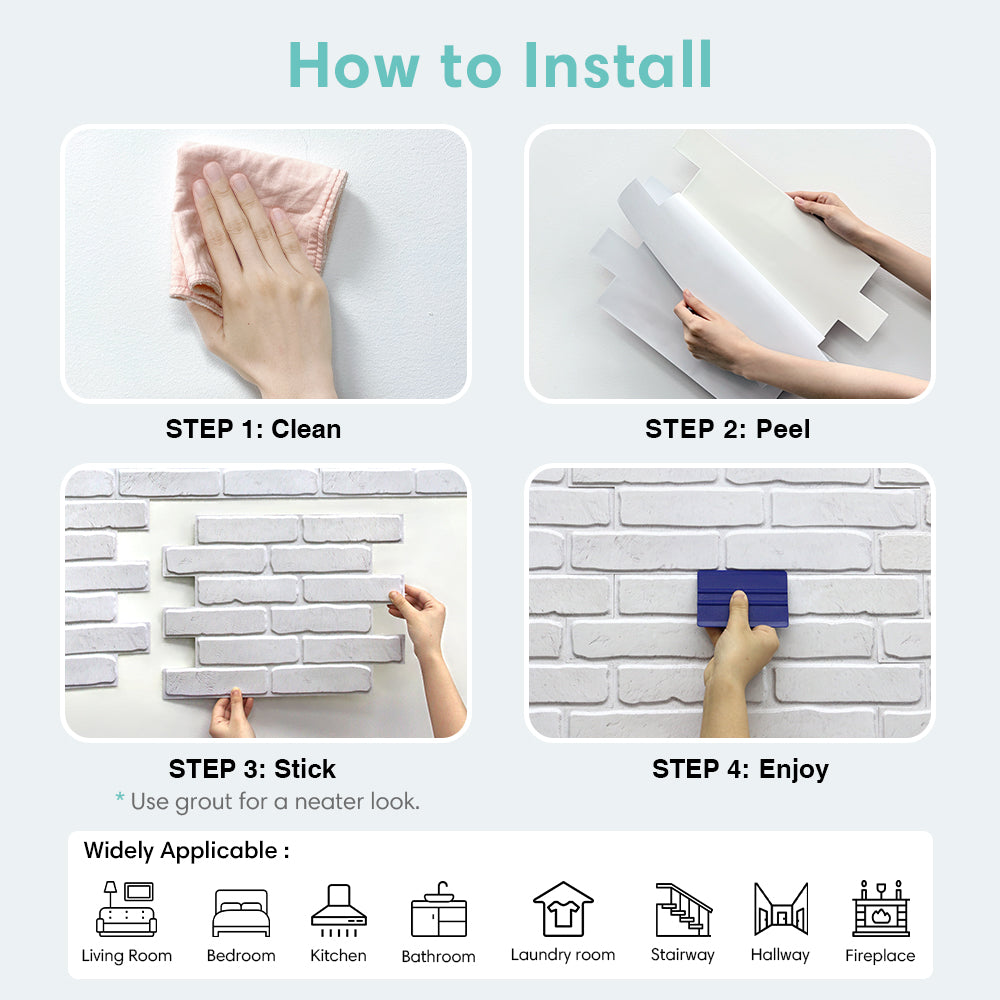 How to Install

STEP 1: Clean

STEP 2: Peel

STEP 3: Stick

* Use grout for a neater look.

STEP 4: Enjoy

Widely Applicable :

Living Room
Bedroom
Kitchen
Bathroom
Laundry room
Stairway
Hallway
Fireplace