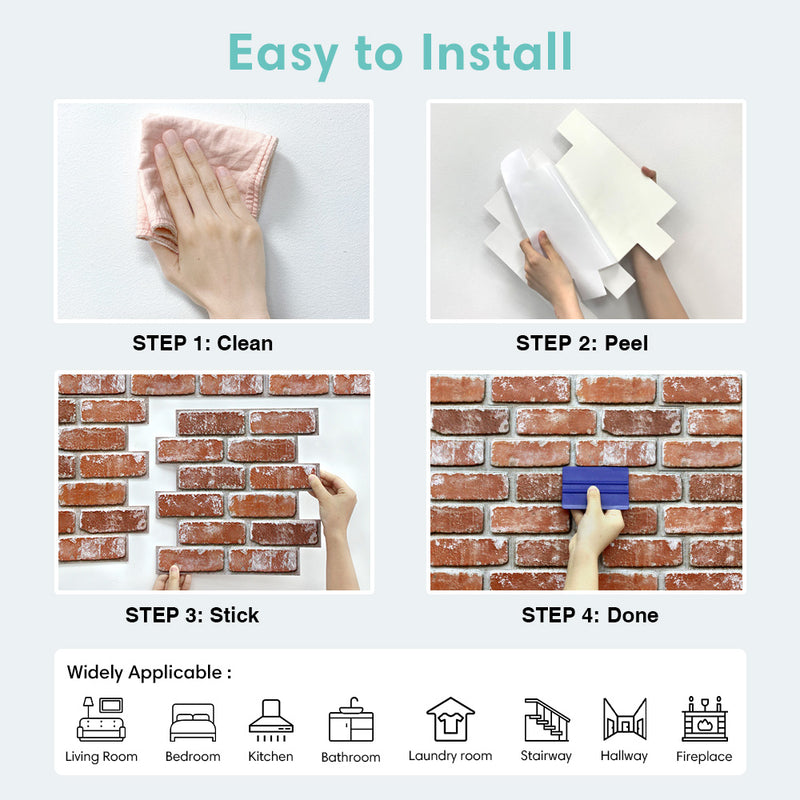 Easy to Install

STEP 1: Clean

STEP 2: Peel

STEP 3: Stick

STEP 4: Done

Widely Applicable :

Living Room
Bedroom
Kitchen
Bathroom
Laundry room
Stairway
Hallway
Fireplace