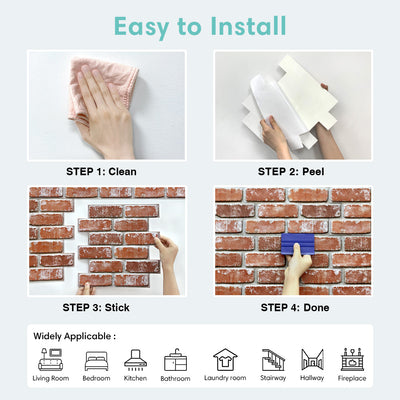 Easy to Install

STEP 1: Clean

STEP 2: Peel

STEP 3: Stick

STEP 4: Done

Widely Applicable :

Living Room
Bedroom
Kitchen
Bathroom
Laundry room
Stairway
Hallway
Fireplace