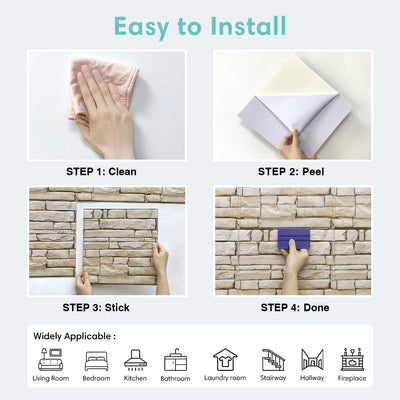 Easy to Install

STEP 1: Clean

STEP 2: Peel

STEP 3: Stick

STEP 4: Done

Widely Applicable :

Living Room Bedroom Kitchen Bathroom Laundry room Stairway Hallway Fireplace