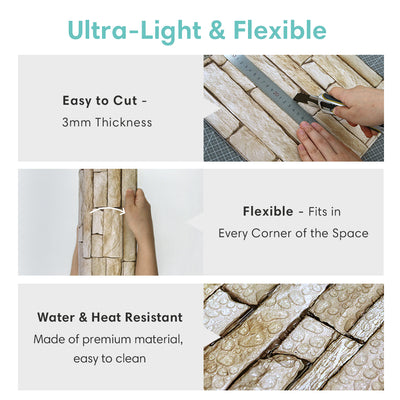 Ultra-Light & Flexible

Easy to Cut -
3mm Thickness

Flexible - Fits in
Every Corner of the Space

Water & Heat Resistant
Made of premium material,
easy to clean