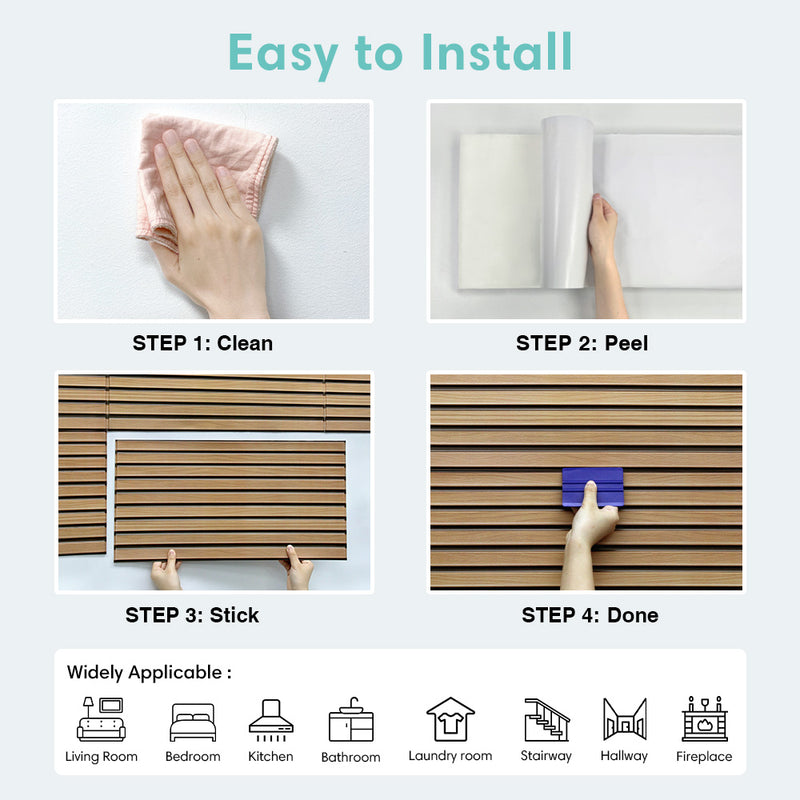 Easy to Install

STEP 1: Clean

STEP 2: Peel

STEP 3: Stick

STEP 4: Done

Widely Applicable :

Living Room
Bedroom
Kitchen
Bathroom
Laundry room
Stairway
Hallway
Fireplace