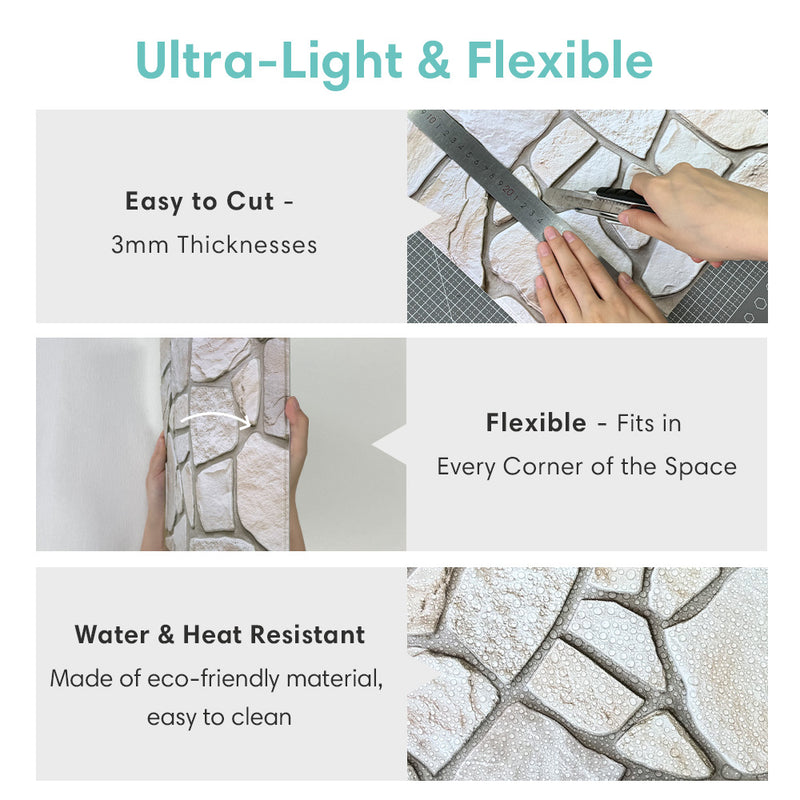 Ultra-Light & Flexible

Easy to Cut -
3mm Thicknesses

Flexible - Fits in
Every Corner of the Space

Water & Heat Resistant
Made of eco-friendly material,
easy to clean