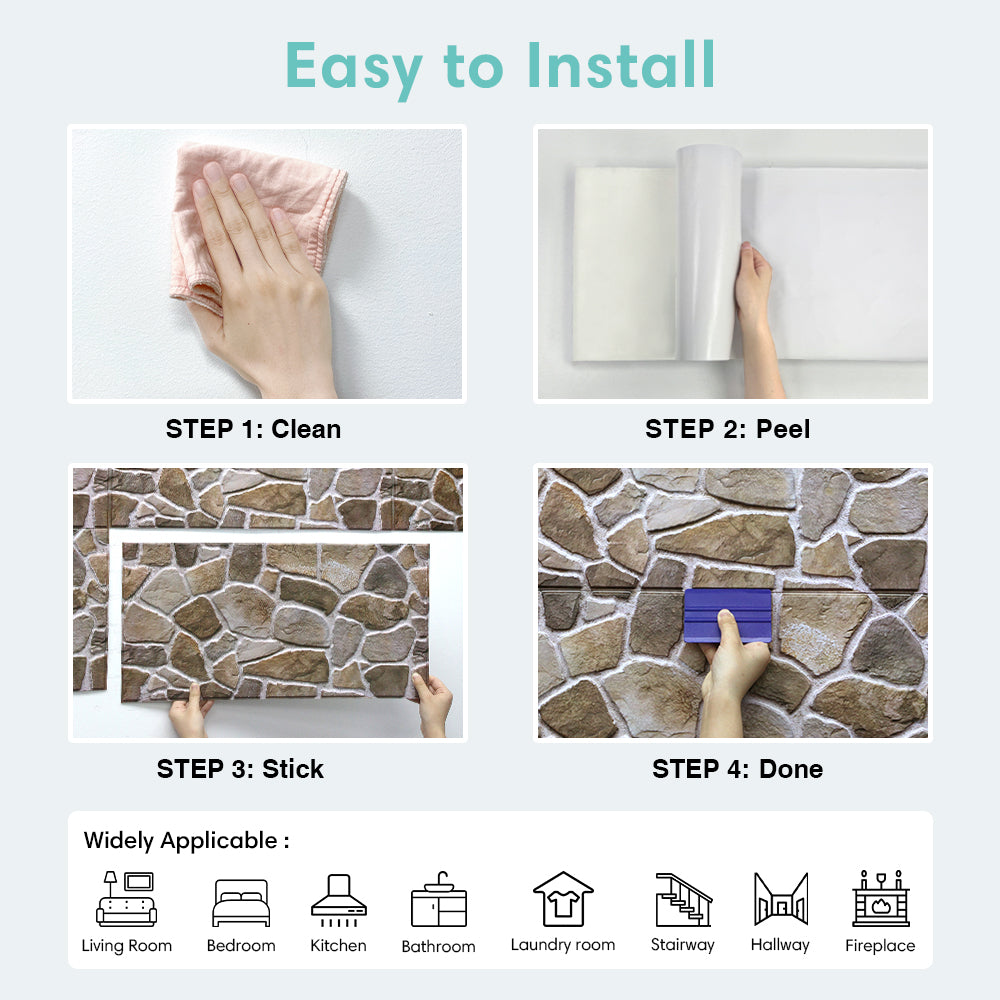 Easy to Install

STEP 1: Clean

STEP 2: Peel

STEP 3: Stick

STEP 4: Done

Widely Applicable :

Living Room
Bedroom
Kitchen
Bathroom
Laundry room
Stairway
Hallway
Fireplace