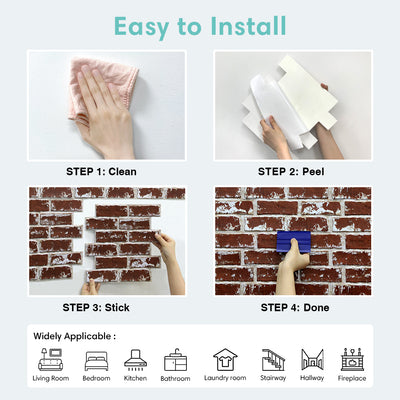 Easy to Install

STEP 1: Clean

STEP 2: Peel

STEP 3: Stick

STEP 4: Done

Widely Applicable :

Living Room

Bedroom

Kitchen

Bathroom

Laundry room

Stairway

Hallway

Fireplace