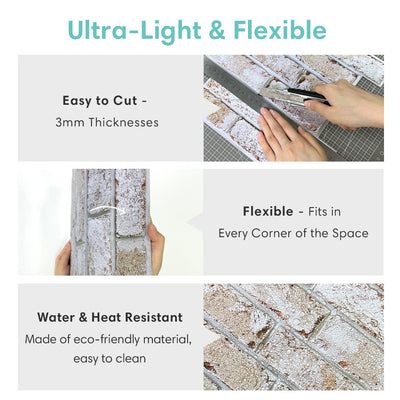 Ultra-Light & Flexible

Easy to Cut -
3mm Thicknesses

Flexible - Fits in
Every Corner of the Space

Water & Heat Resistant
Made of eco-friendly material,
easy to clean