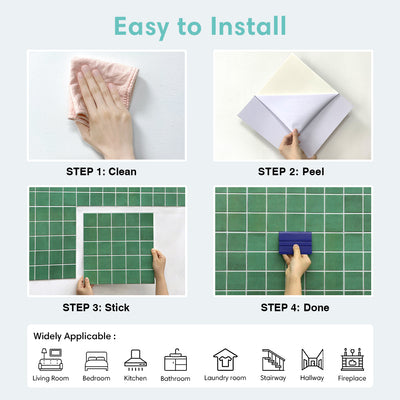 Easy to Install

STEP 1: Clean

STEP 2: Peel

STEP 3: Stick

STEP 4: Done

Widely Applicable :

Living Room
Bedroom
Kitchen
Bathroom
Laundry room
Stairway
Hallway
Fireplace