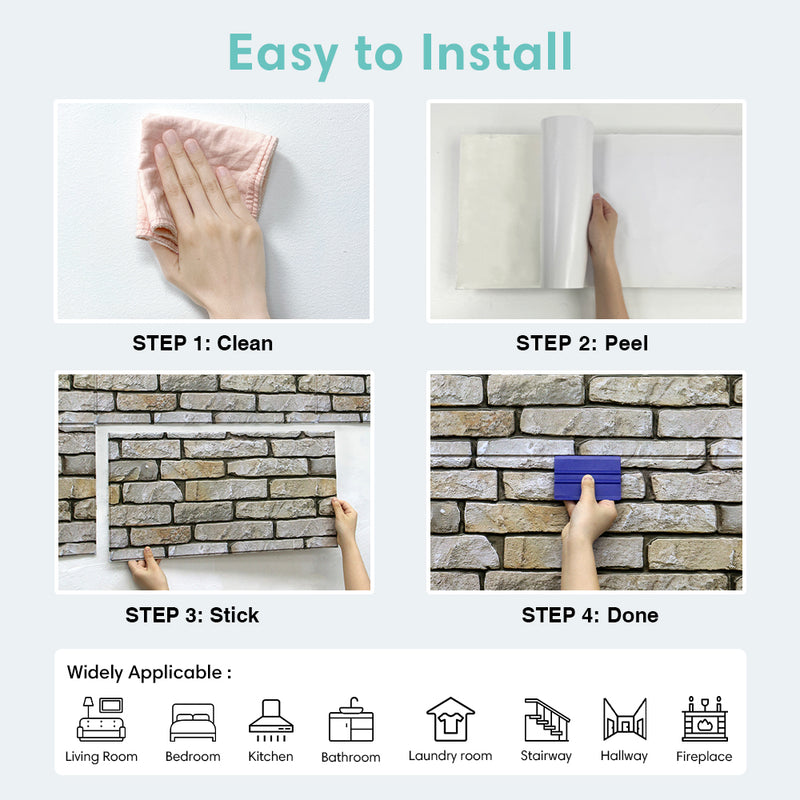 Easy to Install

STEP 1: Clean

STEP 2: Peel

STEP 3: Stick

STEP 4: Done

Widely Applicable :

Living Room
Bedroom
Kitchen
Bathroom
Laundry room
Stairway
Hallway
Fireplace