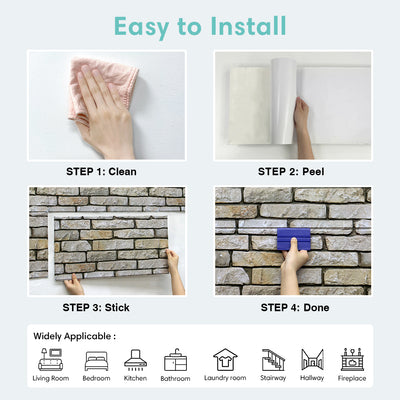 Easy to Install

STEP 1: Clean

STEP 2: Peel

STEP 3: Stick

STEP 4: Done

Widely Applicable :

Living Room Bedroom Kitchen Bathroom Laundry room Stairway Hallway Fireplace