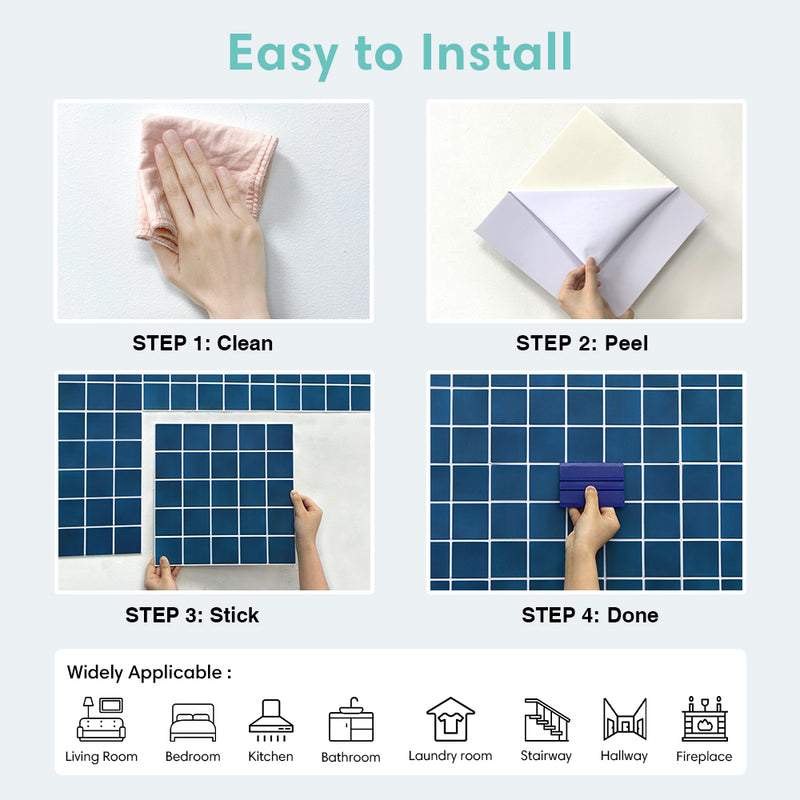 Easy to Install

STEP 1: Clean

STEP 2: Peel

STEP 3: Stick

STEP 4: Done

Widely Applicable :

Living Room Bedroom Kitchen Bathroom Laundry room Stairway Hallway Fireplace