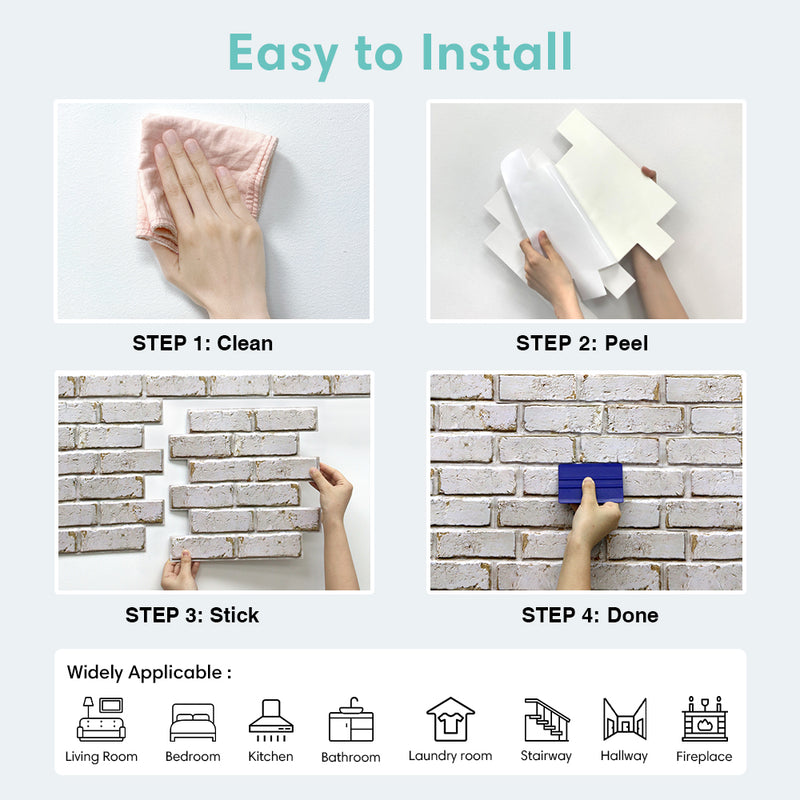 Easy to Install

STEP 1: Clean

STEP 2: Peel

STEP 3: Stick

STEP 4: Done

Widely Applicable :

Living Room Bedroom Kitchen Bathroom Laundry room Stairway Hallway Fireplace