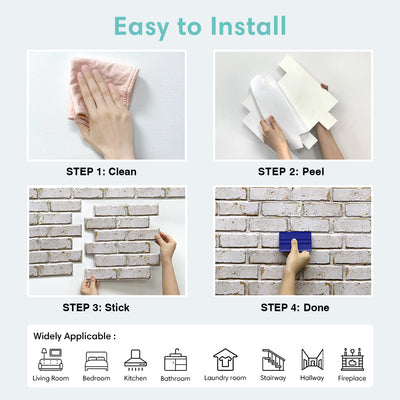 Easy to Install

STEP 1: Clean

STEP 2: Peel

STEP 3: Stick

STEP 4: Done

Widely Applicable :

Living Room
Bedroom
Kitchen
Bathroom
Laundry room
Stairway
Hallway
Fireplace