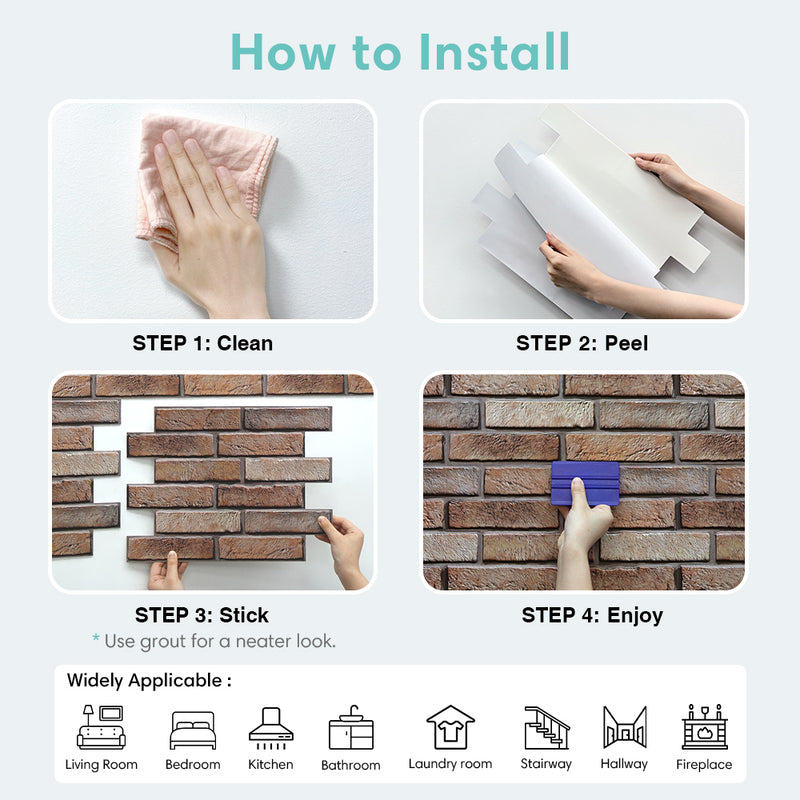 How to Install

STEP 1: Clean

STEP 2: Peel

STEP 3: Stick
* Use grout for a neater look.

STEP 4: Enjoy

Widely Applicable :

Living Room
Bedroom
Kitchen
Bathroom
Laundry room
Stairway
Hallway
Fireplace