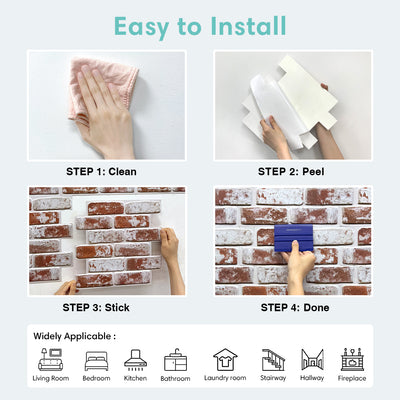 Easy to Install

STEP 1: Clean

STEP 2: Peel

STEP 3: Stick

STEP 4: Done

Widely Applicable :

Living Room
Bedroom
Kitchen
Bathroom
Laundry room
Stairway
Hallway
Fireplace