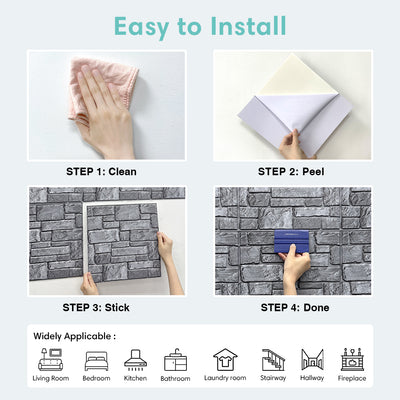 Easy to Install

STEP 1: Clean

STEP 2: Peel

STEP 3: Stick

STEP 4: Done

Widely Applicable :

Living Room Bedroom Kitchen Bathroom Laundry room Stairway Hallway Fireplace