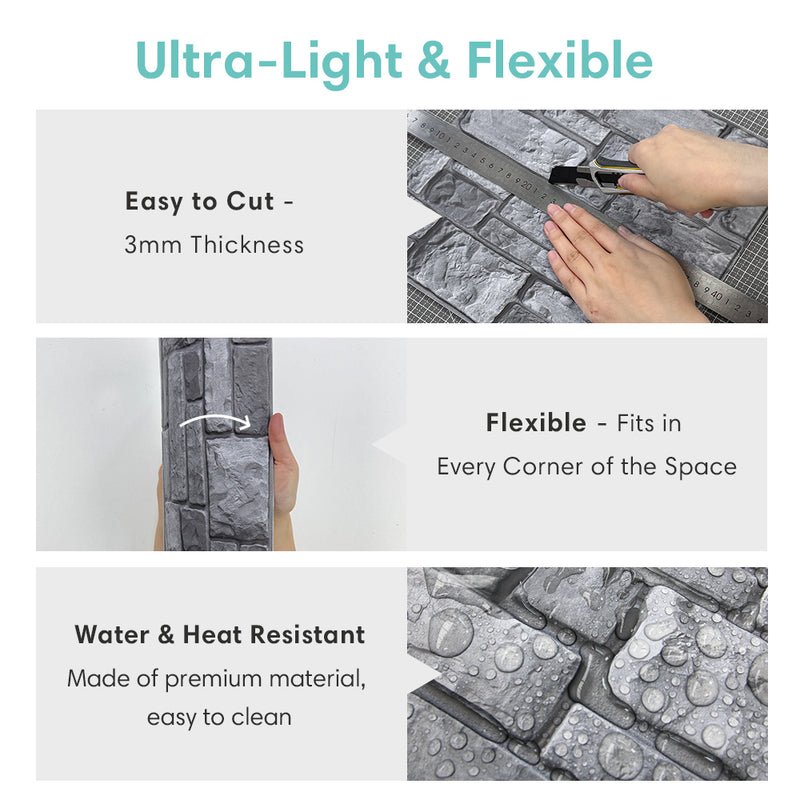 Ultra-Light & Flexible

Easy to Cut -
3mm Thickness

Flexible - Fits in
Every Corner of the Space

Water & Heat Resistant
Made of premium material,
easy to clean