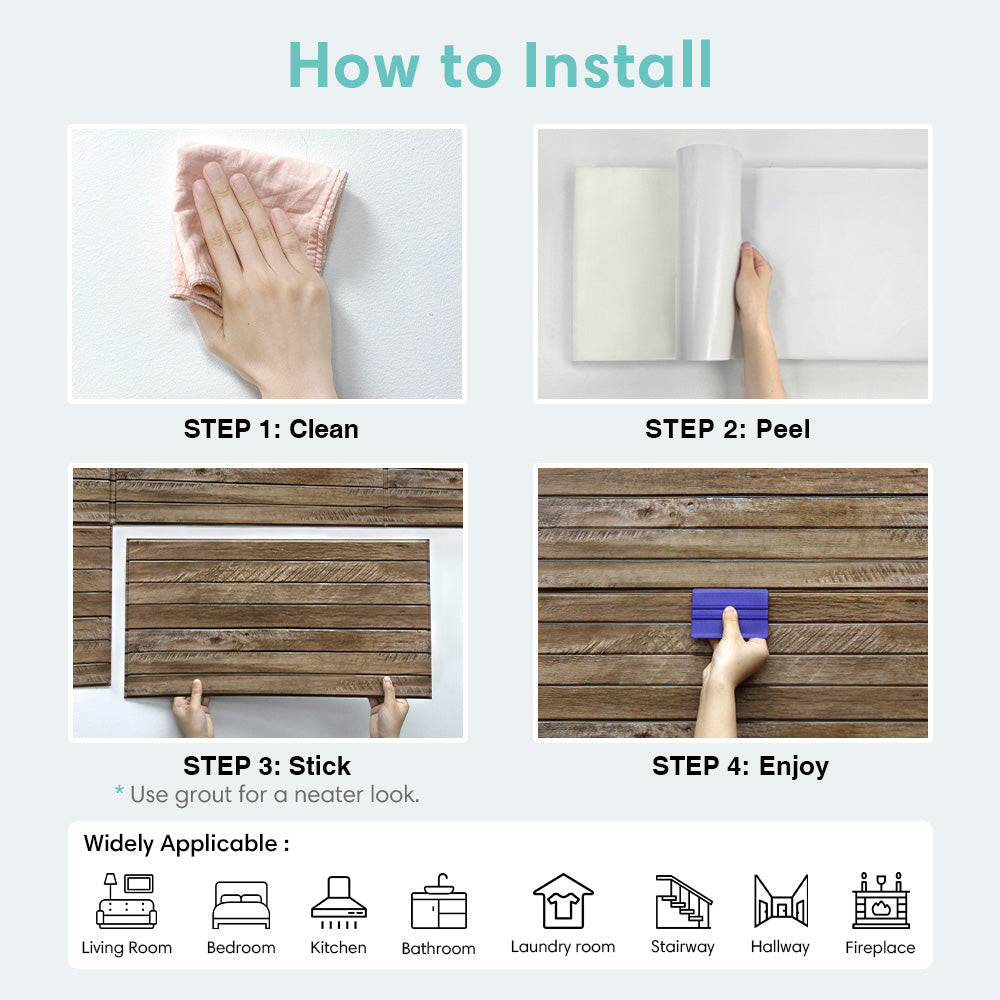 How to Install

STEP 1: Clean

STEP 2: Peel

STEP 3: Stick
* Use grout for a neater look.

STEP 4: Enjoy

Widely Applicable :

Living Room
Bedroom
Kitchen
Bathroom
Laundry room
Stairway
Hallway
Fireplace