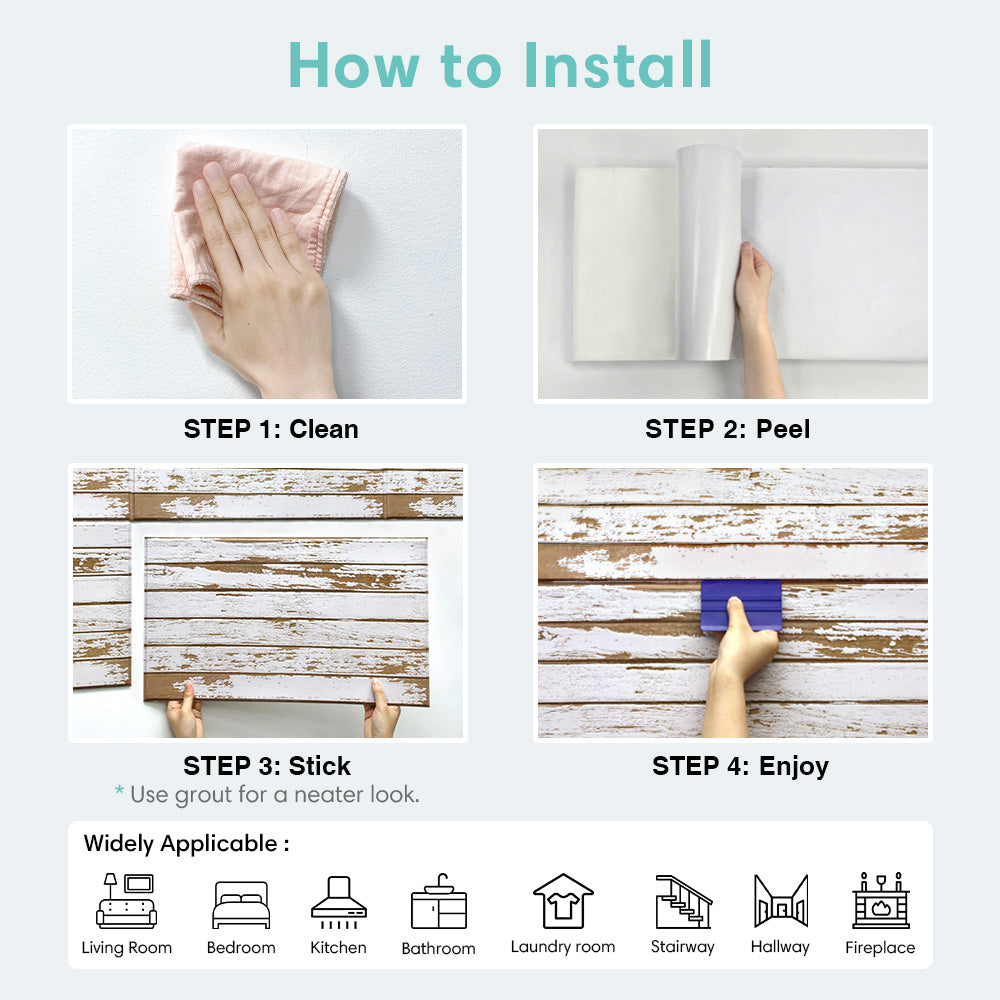 How to Install

STEP 1: Clean

STEP 2: Peel

STEP 3: Stick
* Use grout for a neater look.

STEP 4: Enjoy

Widely Applicable :

Living Room
Bedroom
Kitchen
Bathroom
Laundry room
Stairway
Hallway
Fireplace