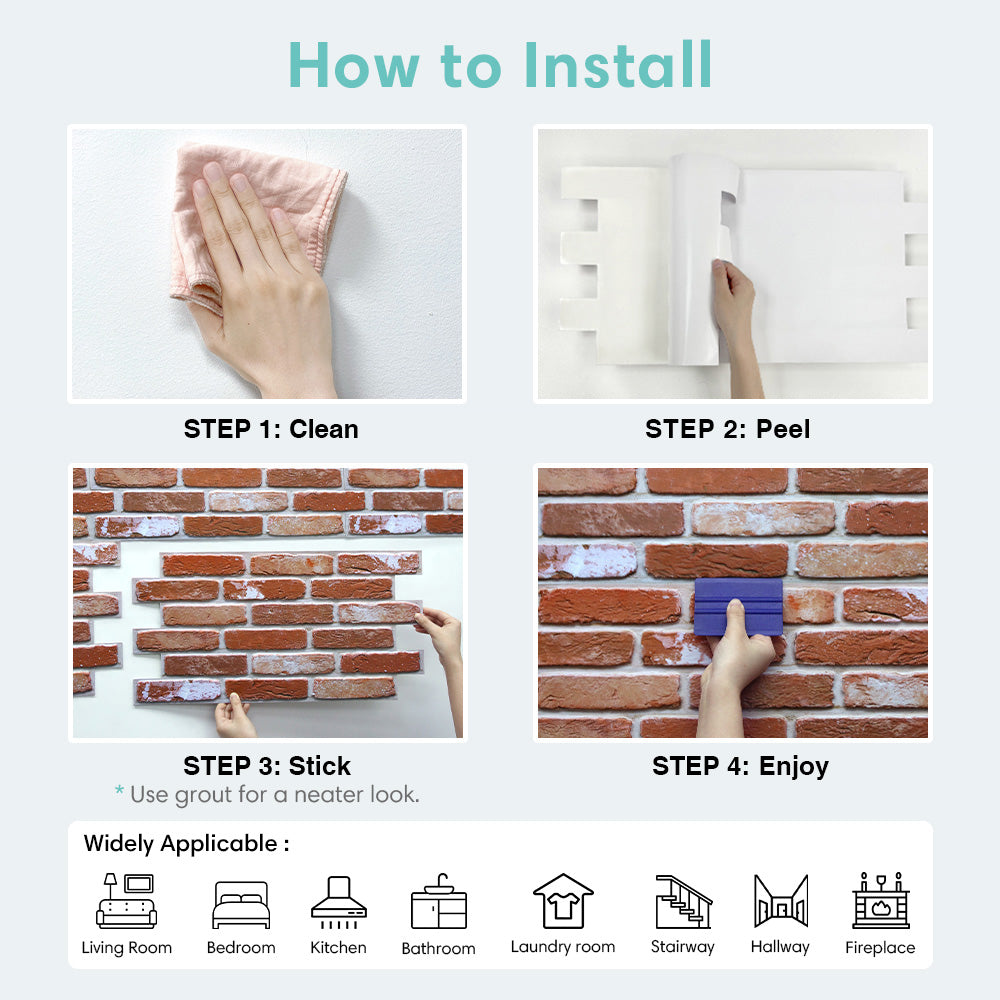 How to Install

STEP 1: Clean

STEP 2: Peel

STEP 3: Stick
* Use grout for a neater look.

STEP 4: Enjoy

Widely Applicable :

Living Room
Bedroom
Kitchen
Bathroom
Laundry room
Stairway
Hallway
Fireplace