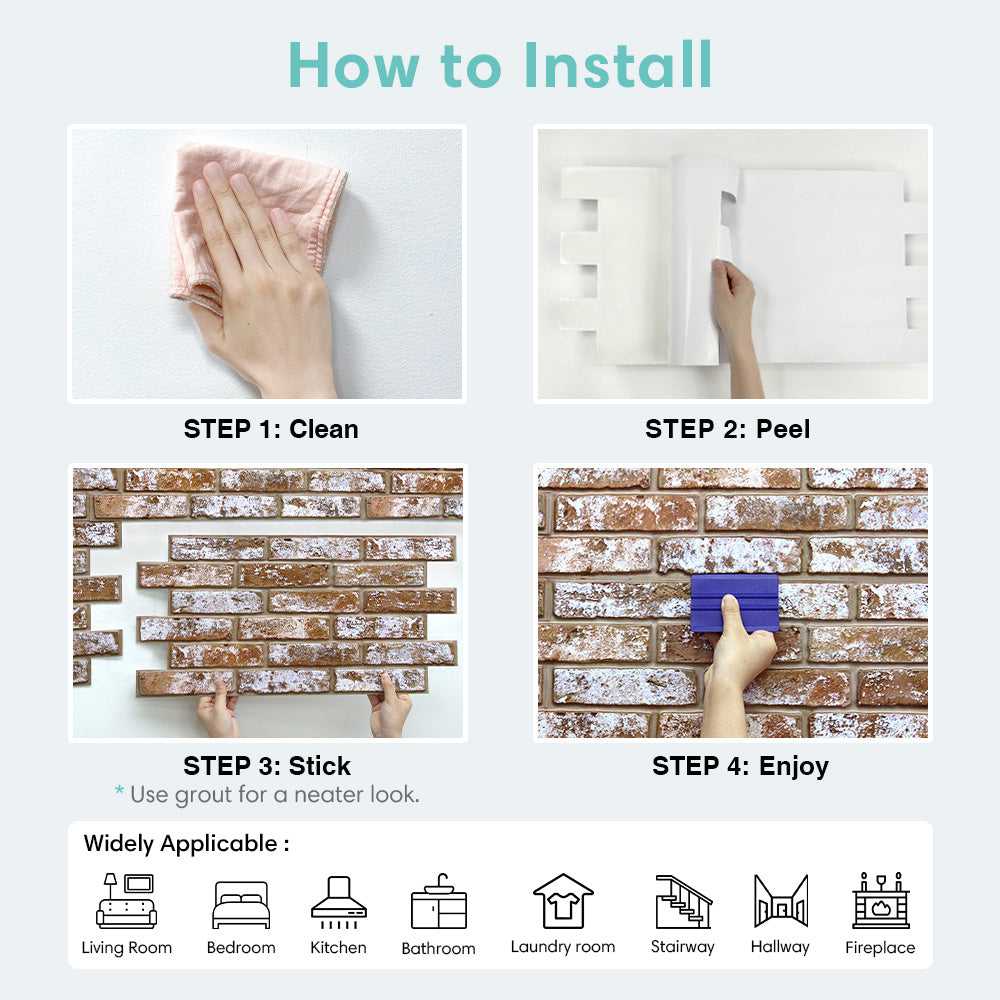 How to Install

STEP 1: Clean

STEP 2: Peel

STEP 3: Stick
* Use grout for a neater look.

STEP 4: Enjoy

Widely Applicable :

Living Room
Bedroom
Kitchen
Bathroom
Laundry room
Stairway
Hallway
Fireplace