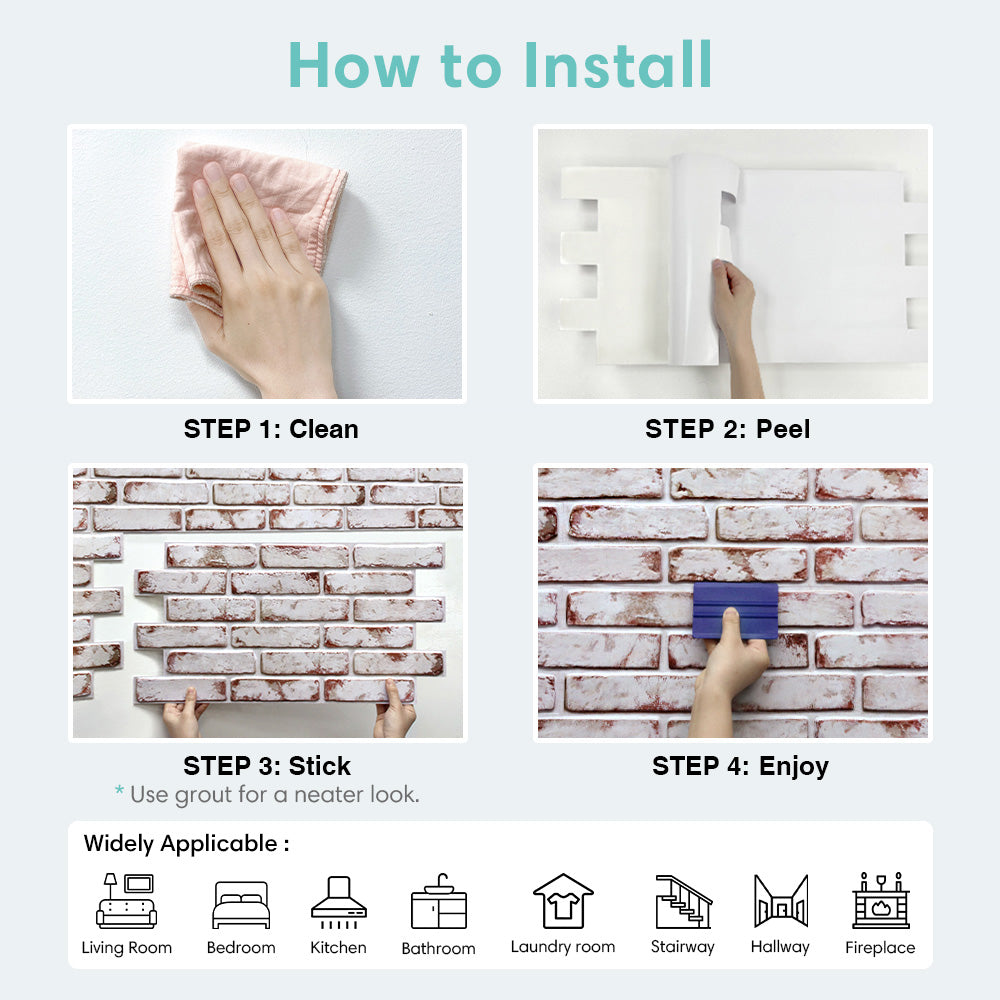 How to Install

STEP 1: Clean

STEP 2: Peel

STEP 3: Stick
* Use grout for a neater look.

STEP 4: Enjoy

Widely Applicable :

Living Room
Bedroom
Kitchen
Bathroom
Laundry room
Stairway
Hallway
Fireplace