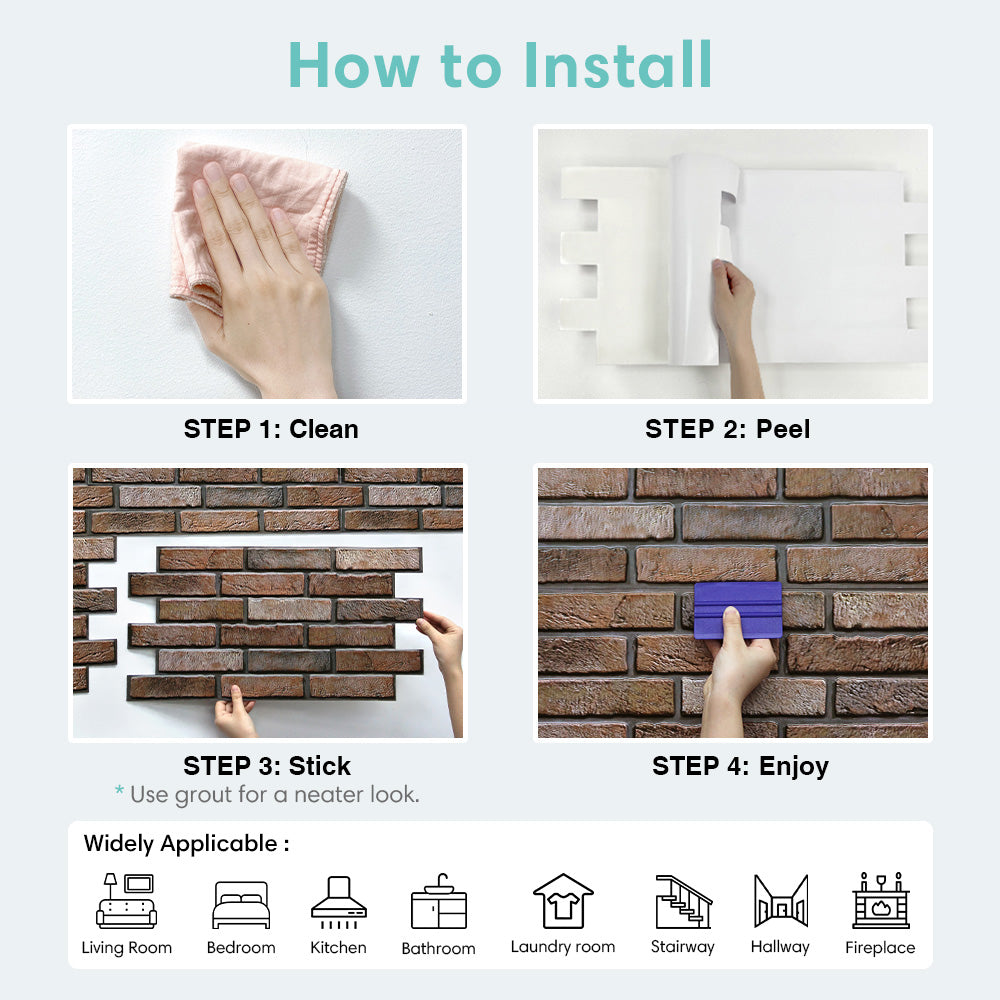 How to Install

STEP 1: Clean

STEP 2: Peel

STEP 3: Stick

* Use grout for a neater look.

STEP 4: Enjoy

Widely Applicable :

Living Room

Bedroom

Kitchen

Bathroom

Laundry room

Stairway

Hallway

Fireplace