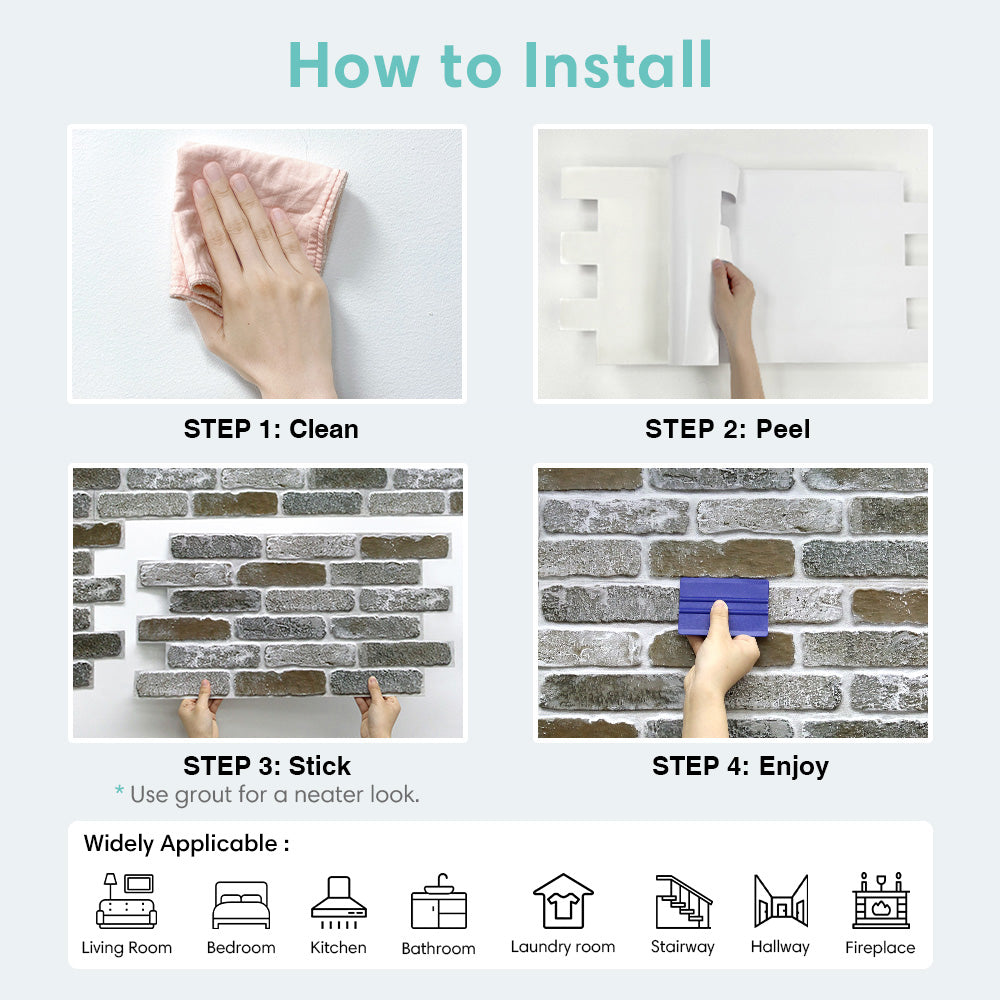 How to Install

STEP 1: Clean

STEP 2: Peel

STEP 3: Stick
* Use grout for a neater look.

STEP 4: Enjoy

Widely Applicable :

Living Room
Bedroom
Kitchen
Bathroom
Laundry room
Stairway
Hallway
Fireplace