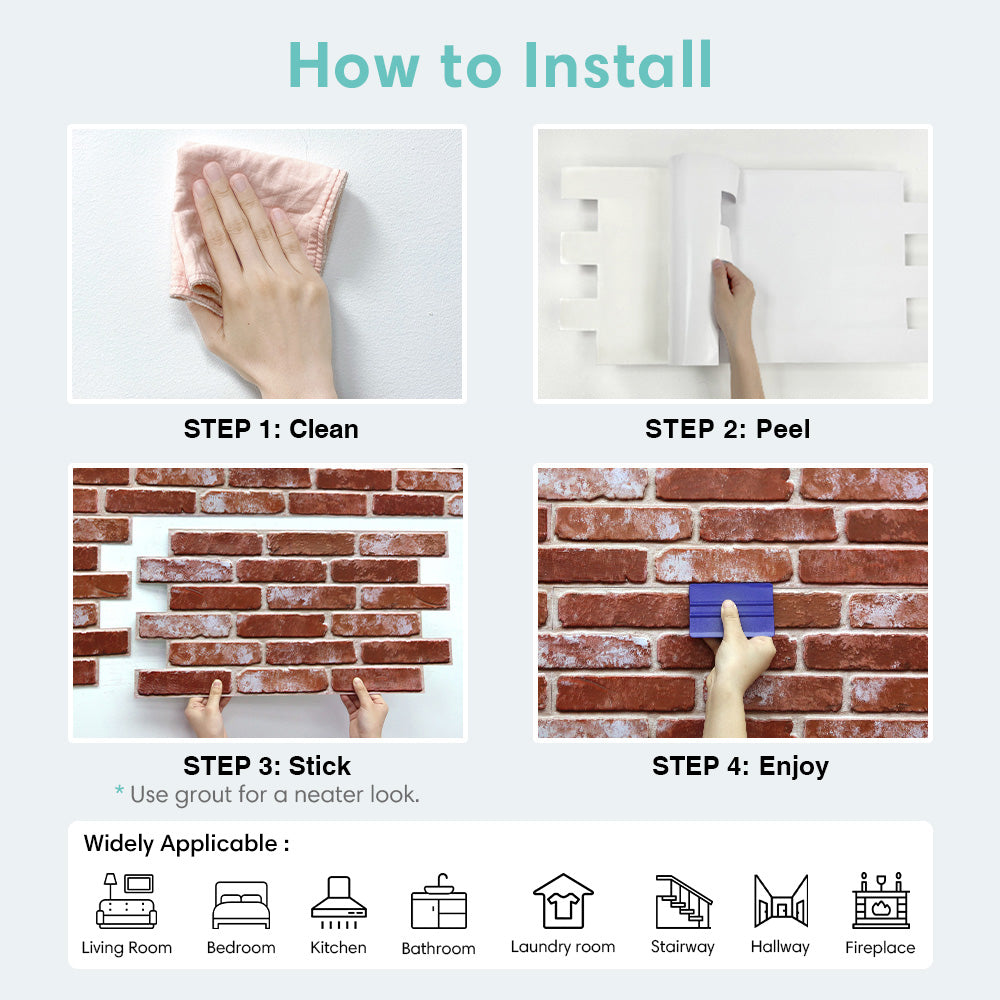 How to Install

STEP 1: Clean

STEP 2: Peel

STEP 3: Stick
* Use grout for a neater look.

STEP 4: Enjoy

Widely Applicable :

Living Room
Bedroom
Kitchen
Bathroom
Laundry room
Stairway
Hallway
Fireplace